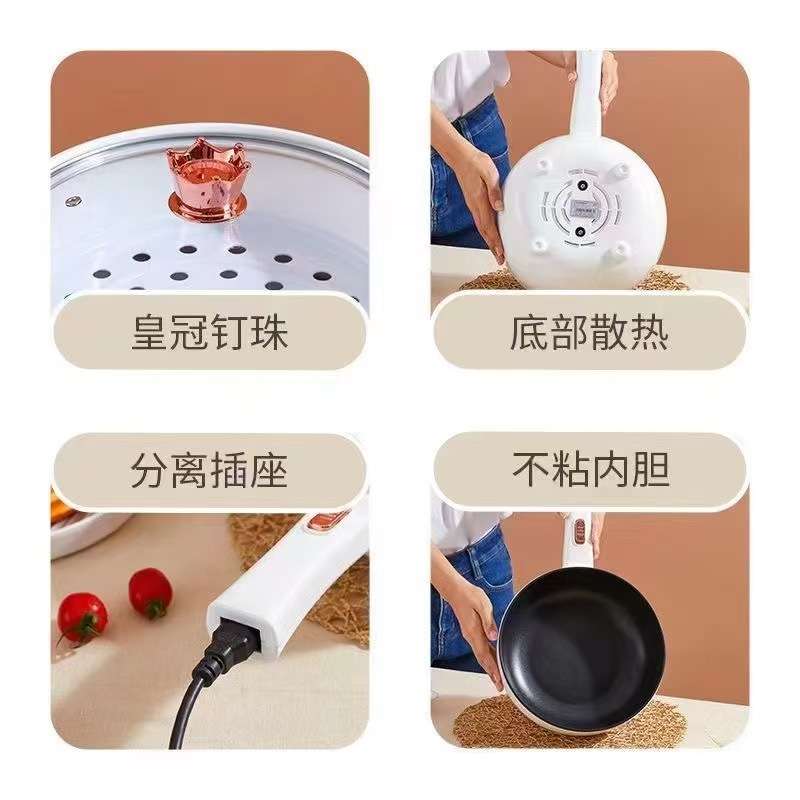 皇冠钉珠

底部散热

分离插座

不粘内胆